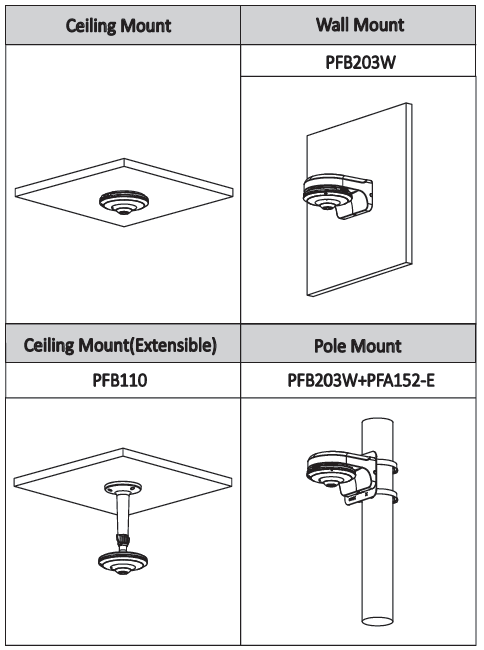 | Ceiling Mount | Wall Mount |
|---|---|
| | PFB203W |
| Ceiling Mount(Extensible) | Pole Mount |
| PFB110 | PFB203W+PFA152-E |