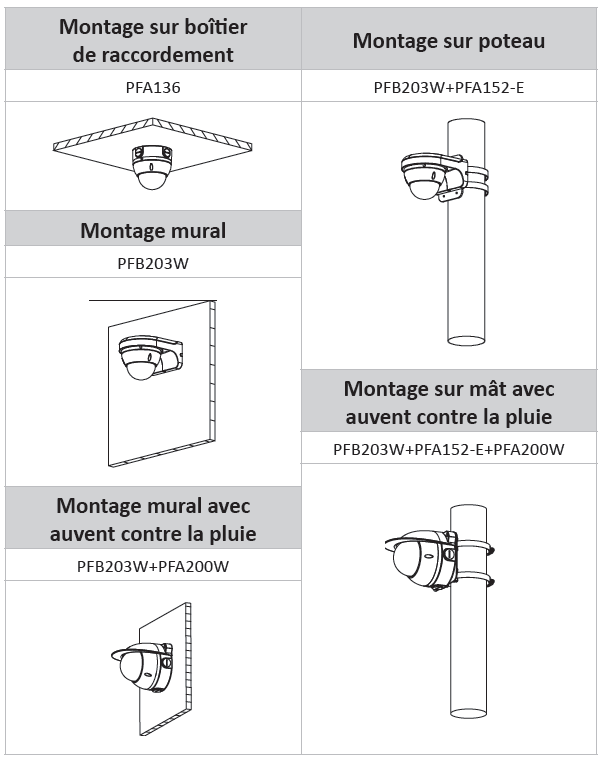 Montage sur boîtier de raccordement

PFA136

Montage mural

PFB203W

Montage mural avec auvent contre la pluie

PFB203W+PFA200W

Montage sur poteau

PFB203W+PFA152-E

Montage sur mât avec auvent contre la pluie

PFB203W+PFA152-E+PFA200W