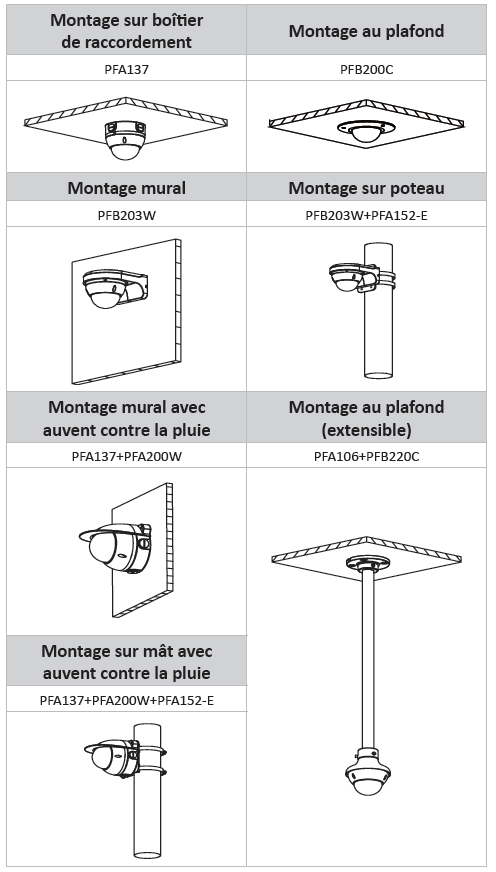 | Montage sur boîtier de raccordement | Montage au plafond |
|---|---|
| PFA137 | PFB200C |
| Montage mural | Montage sur poteau |
| PFB203W | PFB203W+PFA152-E |
| Montage mural avec auvent contre la pluie | Montage au plafond (extensible) |
| PFA137+PFA200W | PFA106+PFB220C |
| Montage sur mât avec auvent contre la pluie | |
| PFA137+PFA200W+PFA152-E | |