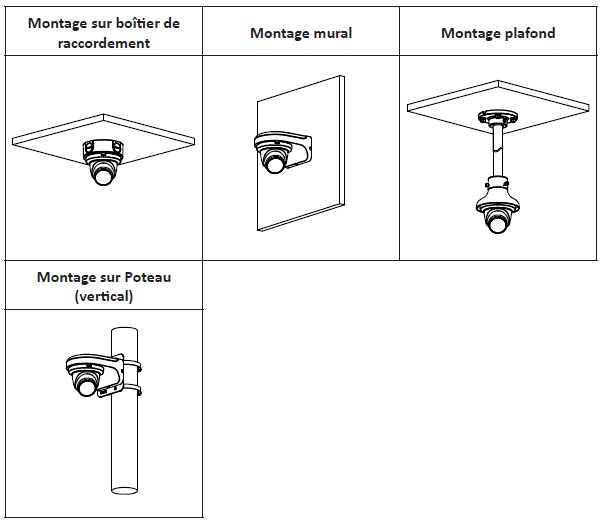 | Montage sur boîtier de raccordement | Montage mural | Montage plafond |
|---|---|---|
| | | |
| Montage sur Poteau (vertical) | | |
| | | |