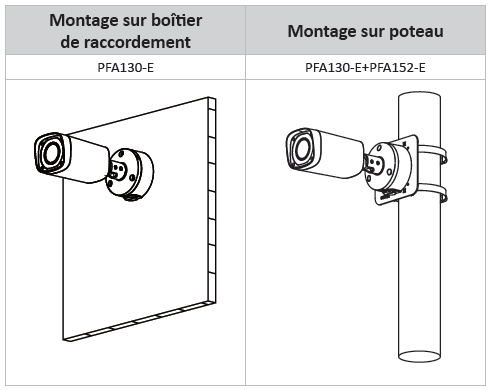 | Montage sur boîtier de raccordement | Montage sur poteau |
|---|---|
| PFA130-E | PFA130-E+PFA152-E |