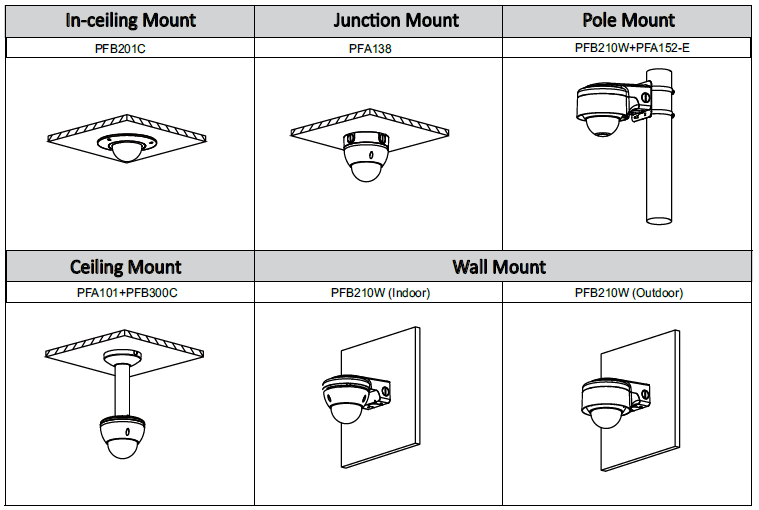 | In-ceiling Mount | Junction Mount | Pole Mount |
|---|---|---|
| PFB201C | PFA138 | PFB210W+PFA152-E |

| Ceiling Mount | Wall Mount | |
|---|---|---|
| PFA101+PFB300C | PFB210W (Indoor) | PFB210W (Outdoor) |