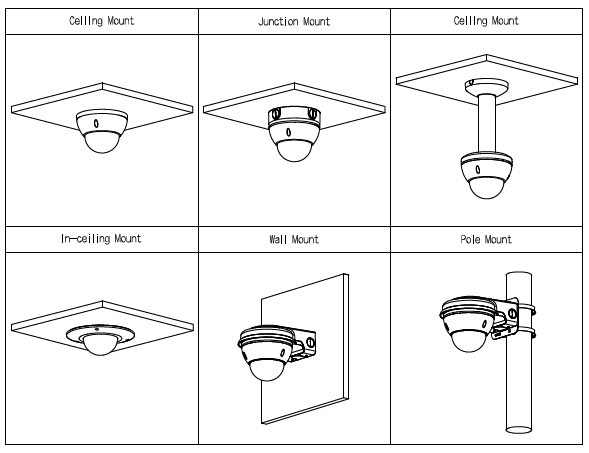 | Ceiling Mount | Junction Mount | Ceiling Mount |
|---|---|---|
| | | |
| In-ceiling Mount | Wall Mount | Pole Mount |
| | | |