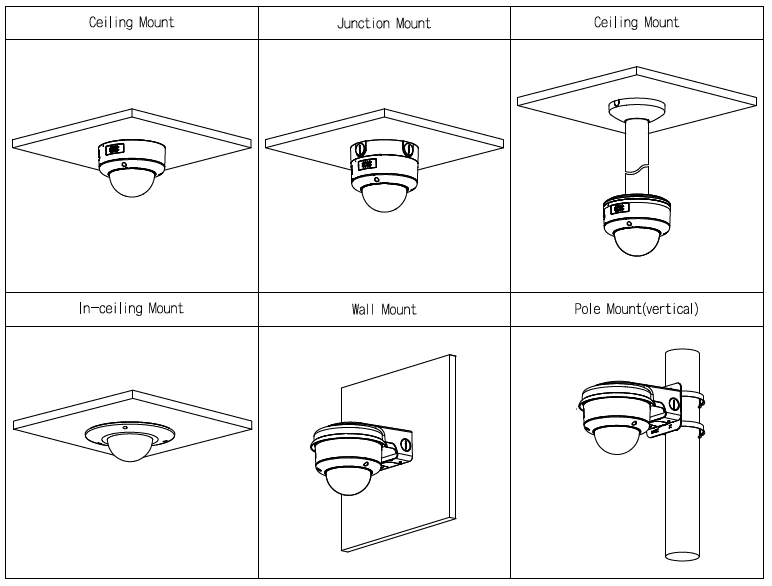 | Ceiling Mount | Junction Mount | Ceiling Mount |
|---|---|---|
| | | |
| In-ceiling Mount | Wall Mount | Pole Mount(vertical) |
| | | |