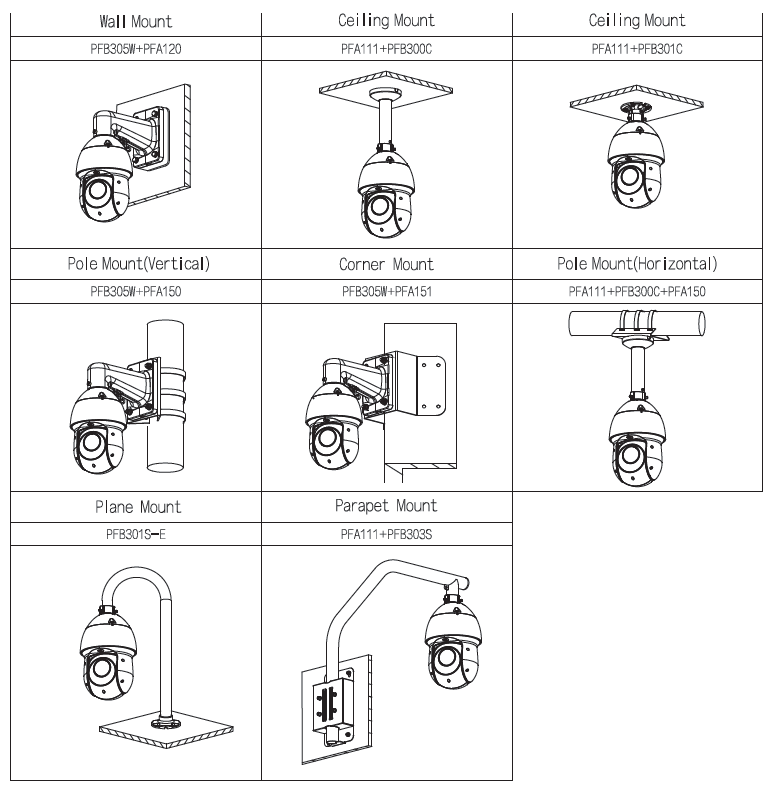 | Wall Mount | Ceiling Mount | Ceiling Mount |
|---|---|---|
| PFB305W+PFA120 | PFA111+PFB300C | PFA111+PFB301C |
| Pole Mount(Vertical) | Corner Mount | Pole Mount(Horizontal) |
| PFB305W+PFA150 | PFB305W+PFA151 | PFA111+PFB300C+PFA150 |
| Plane Mount | Parapet Mount | |
| PFB301S-E | PFA111+PFB303S | |