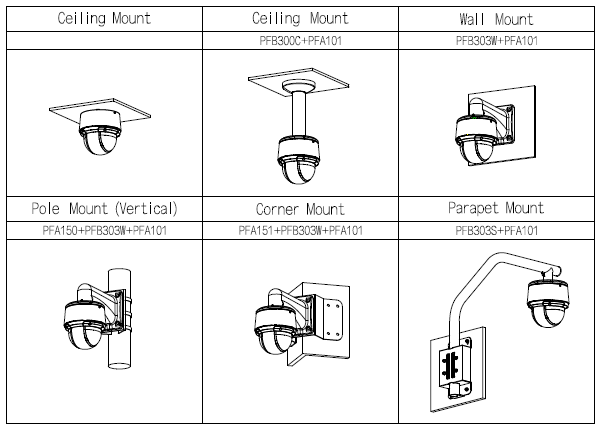 | Ceiling Mount | Ceiling Mount | Wall Mount |
|---|---|---|
| | PFB300C+PFA101 | PFB303W+PFA101 |
| | | |
| Pole Mount (Vertical) | Corner Mount | Parapet Mount |
| PFA150+PFB303W+PFA101 | PFA151+PFB303W+PFA101 | PFB303S+PFA101 |
| | | |