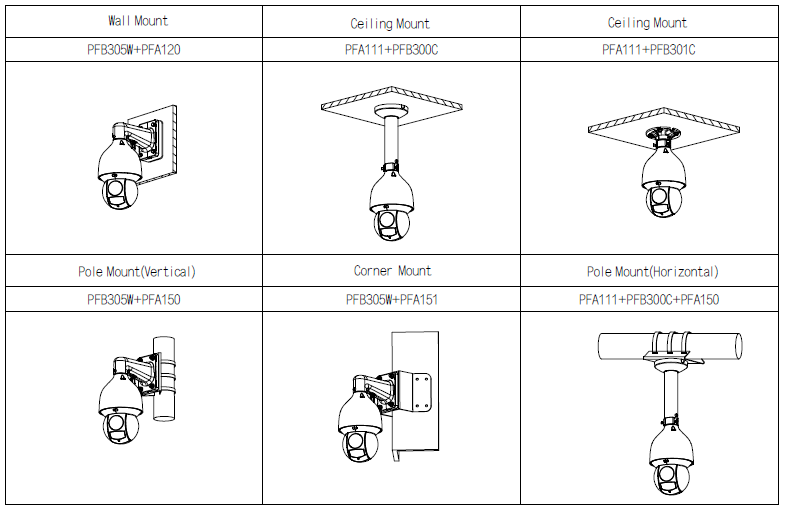 | Wall Mount | Ceiling Mount | Ceiling Mount |
|---|---|---|
| PFB305W+PFA120 | PFA111+PFB300C | PFA111+PFB301C |
| | | |
| Pole Mount(Vertical) | Corner Mount | Pole Mount(Horizontal) |
| PFB305W+PFA150 | PFB305W+PFA151 | PFA111+PFB300C+PFA150 |
| | | |