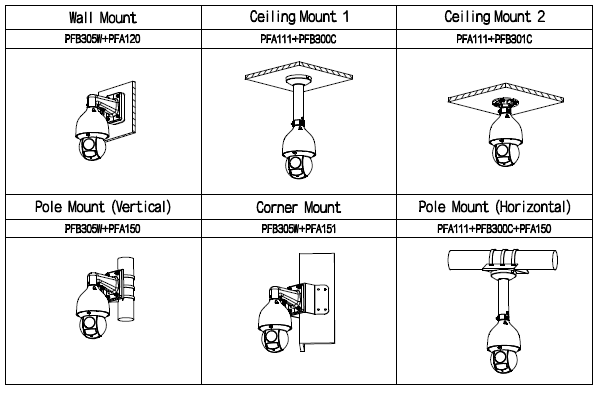 | Wall Mount | Ceiling Mount 1 | Ceiling Mount 2 |
|---|---|---|
| PFB305W+PFA120 | PFA111+PFB300C | PFA111+PFB301C |
| | | |
| Pole Mount (Vertical) | Corner Mount | Pole Mount (Horizontal) |
| PFB305W+PFA150 | PFB305W+PFA151 | PFA111+PFB300C+PFA150 |
| | | |