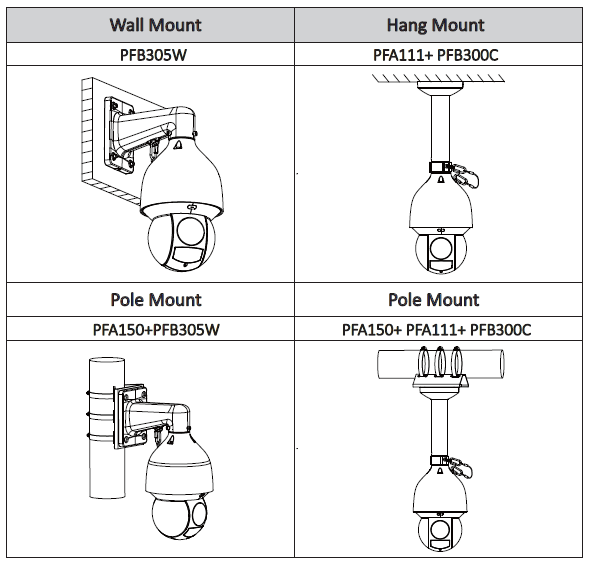 | Wall Mount | Hang Mount |
|---|---|
| PFB305W | PFA111+ PFB300C |
| | |
| Pole Mount | Pole Mount |
| PFA150+PFB305W | PFA150+ PFA111+ PFB300C |
| | |