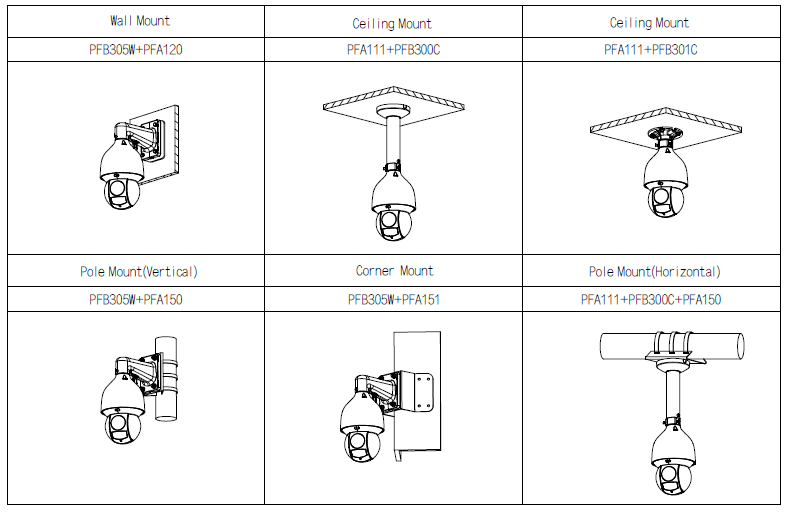 | Wall Mount | Ceiling Mount | Ceiling Mount |
|---|---|---|
| PFB305W+PFA120 | PFA111+PFB300C | PFA111+PFB301C |
| | | |
| Pole Mount(Vertical) | Corner Mount | Pole Mount(Horizontal) |
| PFB305W+PFA150 | PFB305W+PFA151 | PFA111+PFB300C+PFA150 |
| | | |