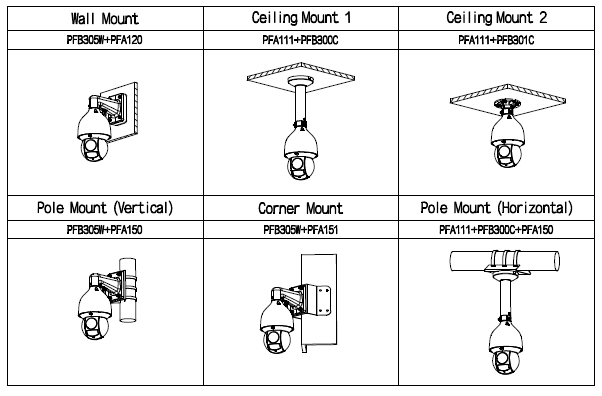 | Wall Mount | Ceiling Mount 1 | Ceiling Mount 2 |
|---|---|---|
| PFB305W+PFA120 | PFA111+PFB300C | PFA111+PFB301C |
| | | |
| Pole Mount (Vertical) | Corner Mount | Pole Mount (Horizontal) |
| PFB305W+PFA150 | PFB305W+PFA151 | PFA111+PFB300C+PFA150 |
| | | |