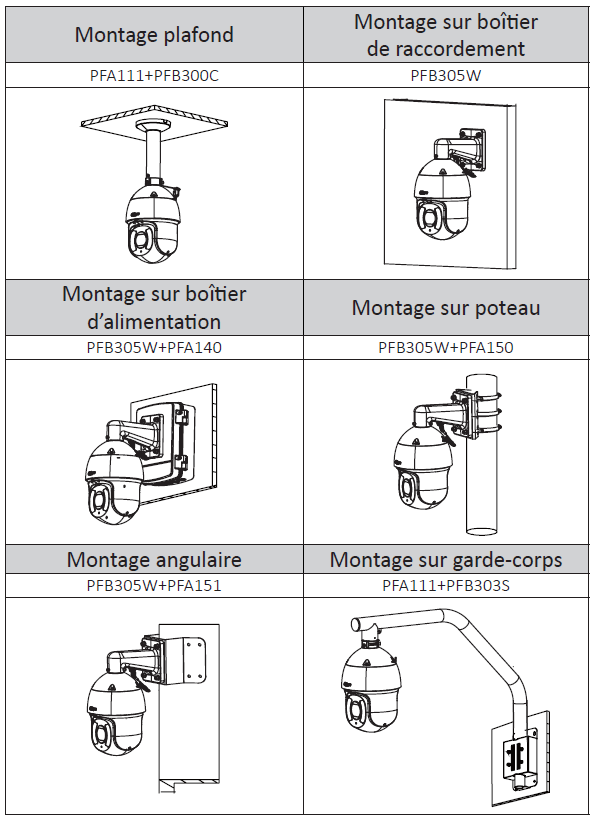 | Montage plafond | Montage sur boîtier de raccordement |
|---|---|
| PFA111+PFB300C | PFB305W |
| | |
| Montage sur boîtier d'alimentation | Montage sur poteau |
| PFB305W+PFA140 | PFB305W+PFA150 |
| | |
| Montage angulaire | Montage sur garde-corps |
| PFB305W+PFA151 | PFA111+PFB303S |
| | |