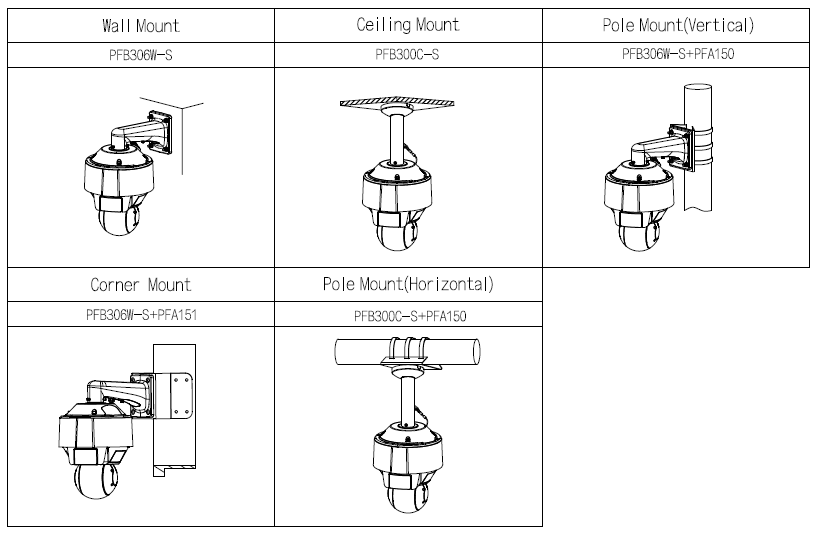 | Wall Mount | Ceiling Mount | Pole Mount(Vertical) |
|---|---|---|
| PFB306W-S | PFB300C-S | PFB306W-S+PFA150 |

| Corner Mount | Pole Mount(Horizontal) |
|---|---|
| PFB306W-S+PFA151 | PFB300C-S+PFA150 |