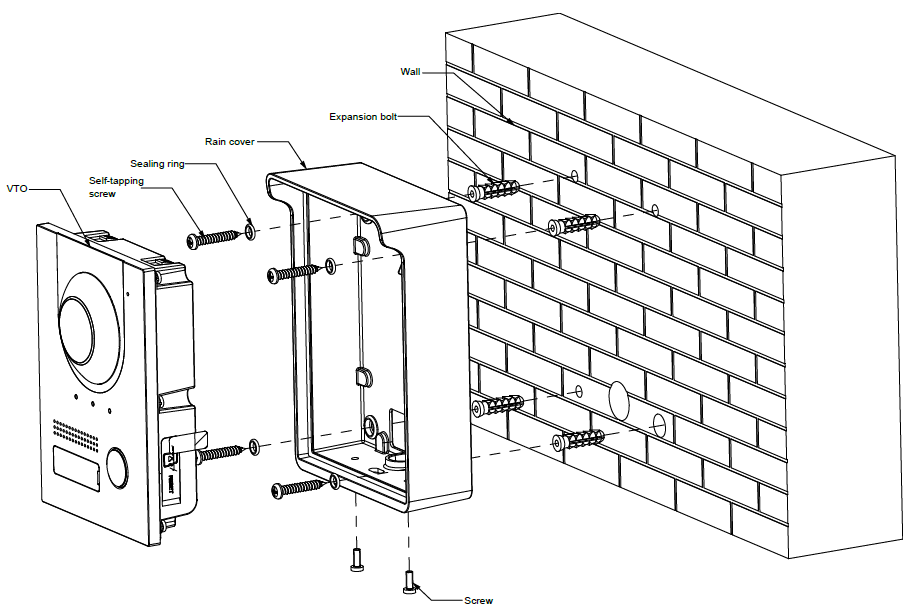 Wall

Expansion bolt

Rain cover

Sealing ring

Self-tapping screw

VTO

Screw