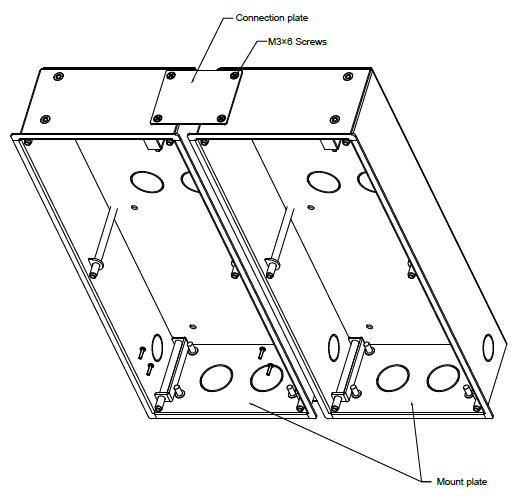 Connection plate
M3×6 Screws
Mount plate