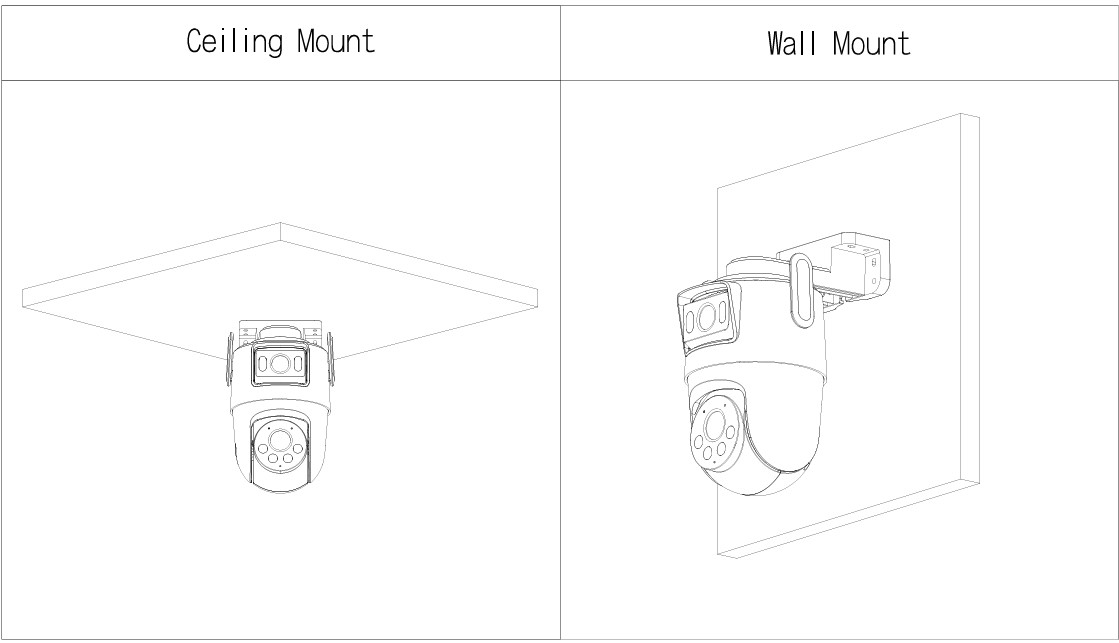 | Ceiling Mount | Wall Mount |
|---|---|
| | |