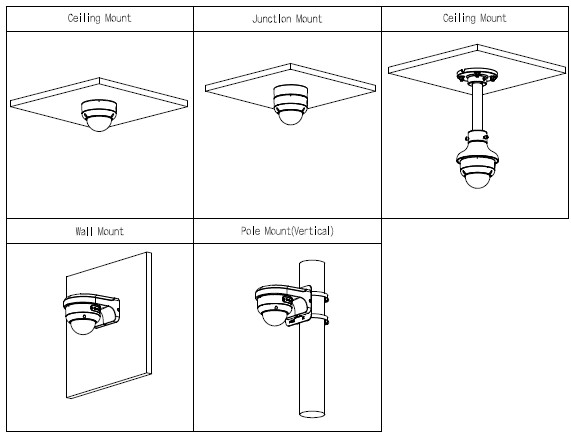 | Ceiling Mount | Junction Mount | Ceiling Mount |
|---|---|---|
| | | |
| Wall Mount | Pole Mount(Vertical) | |
| | | |