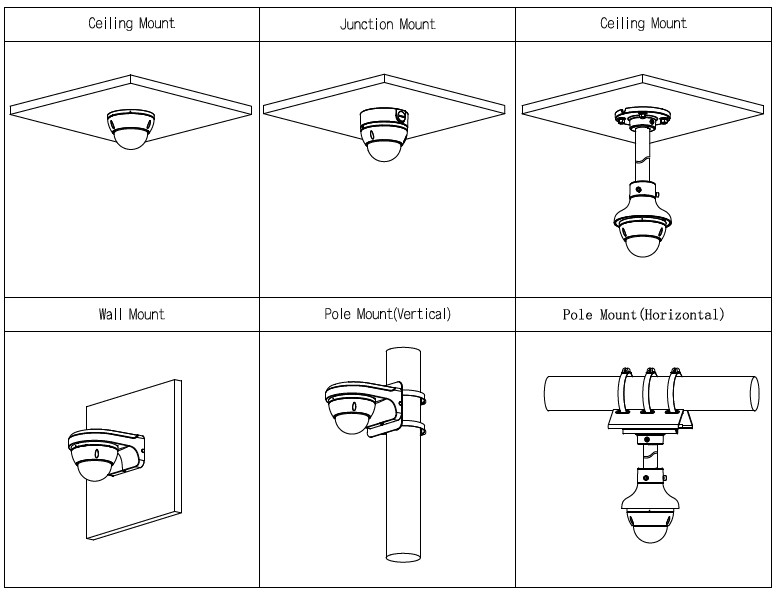 | Ceiling Mount | Junction Mount | Ceiling Mount |
|---|---|---|
| | | |
| Wall Mount | Pole Mount(Vertical) | Pole Mount(Horizontal) |
| | | |