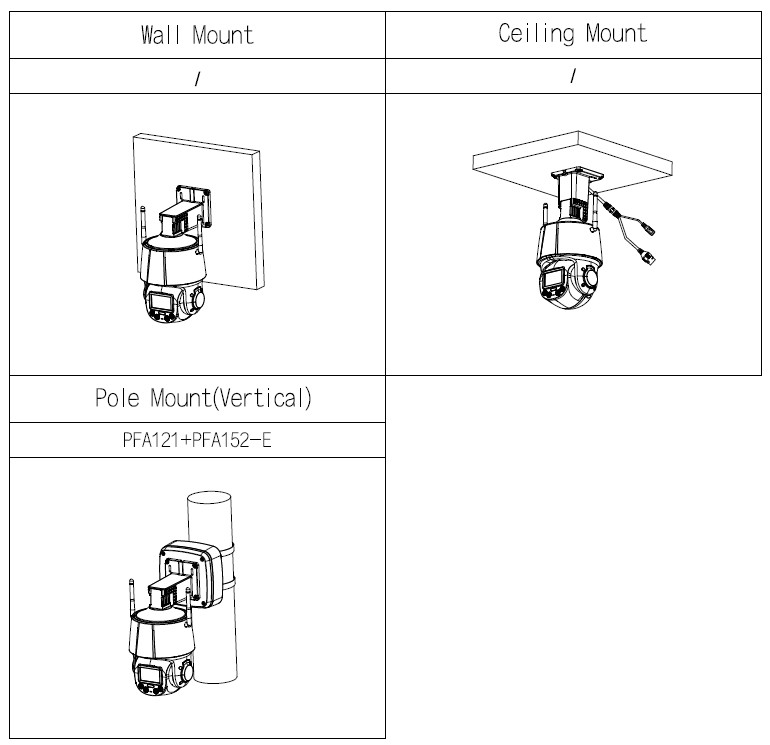 | Wall Mount | Ceiling Mount |
|---|---|
| / | / |
| | |
| Pole Mount(Vertical) | |
| PFA121+PFA152-E | |
| | |