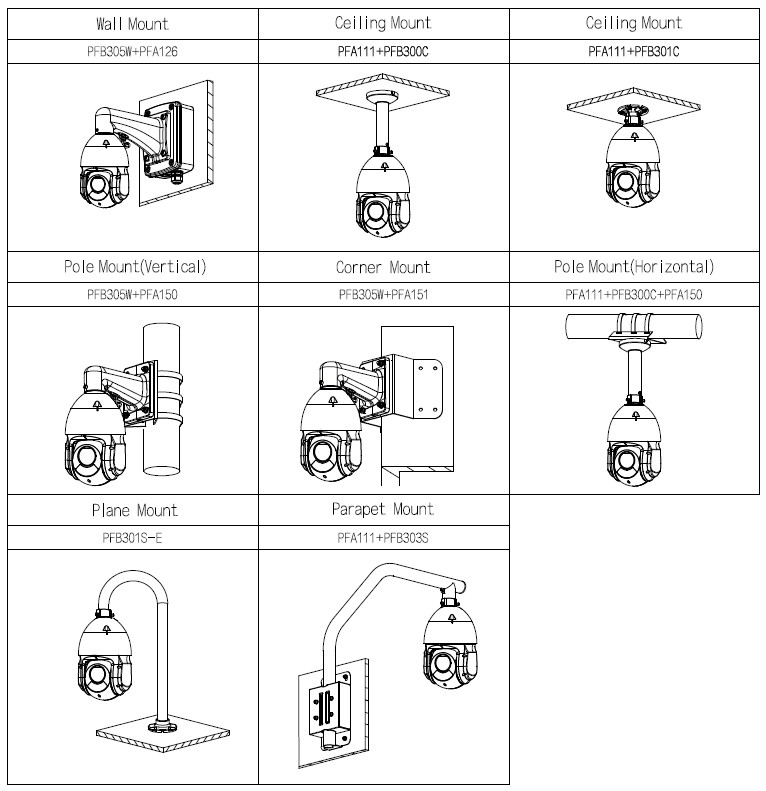 | Wall Mount | Ceiling Mount | Ceiling Mount |
|---|---|---|
| PFB305W+PFA126 | PFA111+PFB300C | PFA111+PFB301C |
| Pole Mount(Vertical) | Corner Mount | Pole Mount(Horizontal) |
| PFB305W+PFA150 | PFB305W+PFA151 | PFA111+PFB300C+PFA150 |
| Plane Mount | Parapet Mount | |
| PFB301S-E | PFA111+PFB303S | |